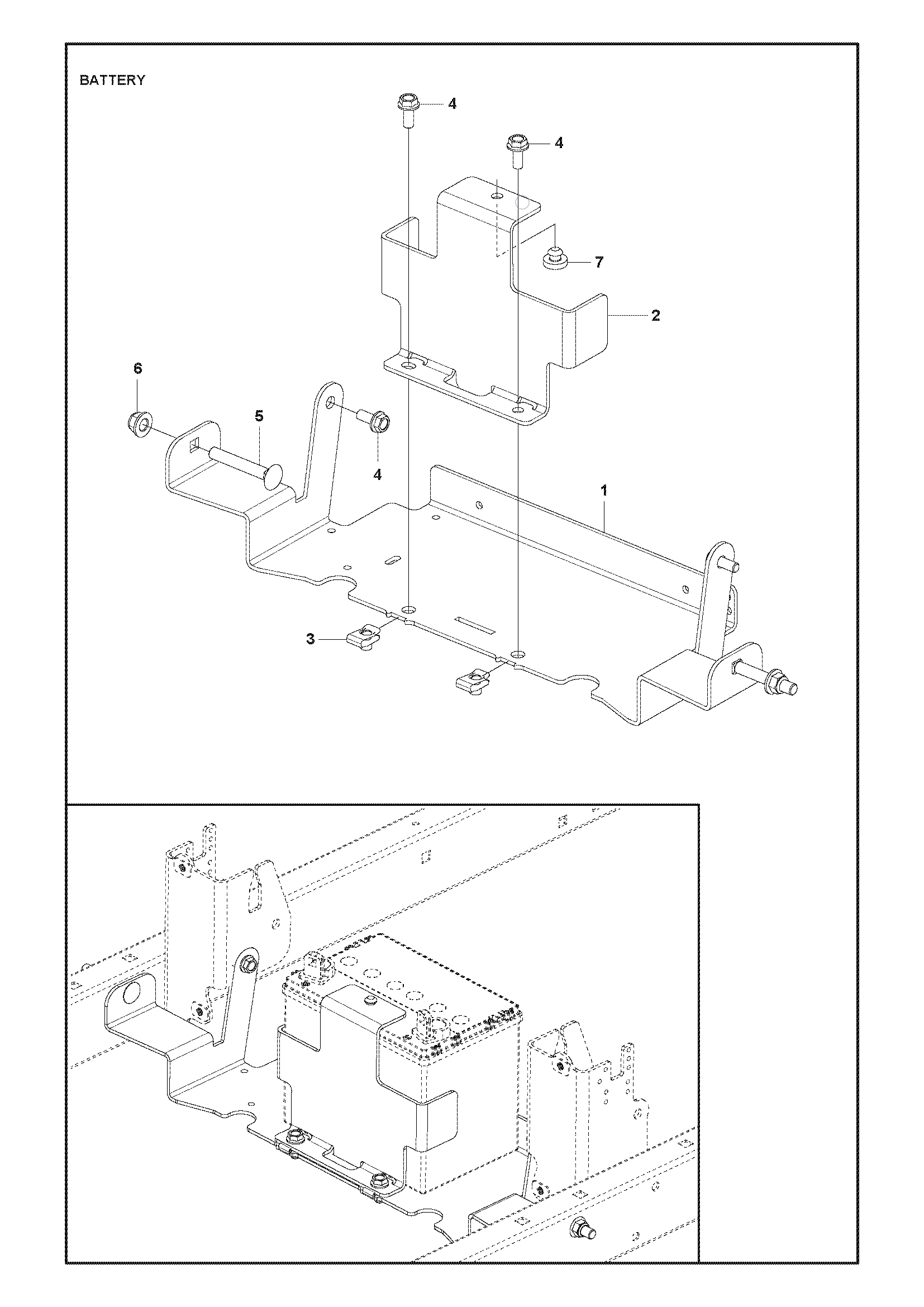 BATTERY

4

4

7

2

6

5

4

1

3